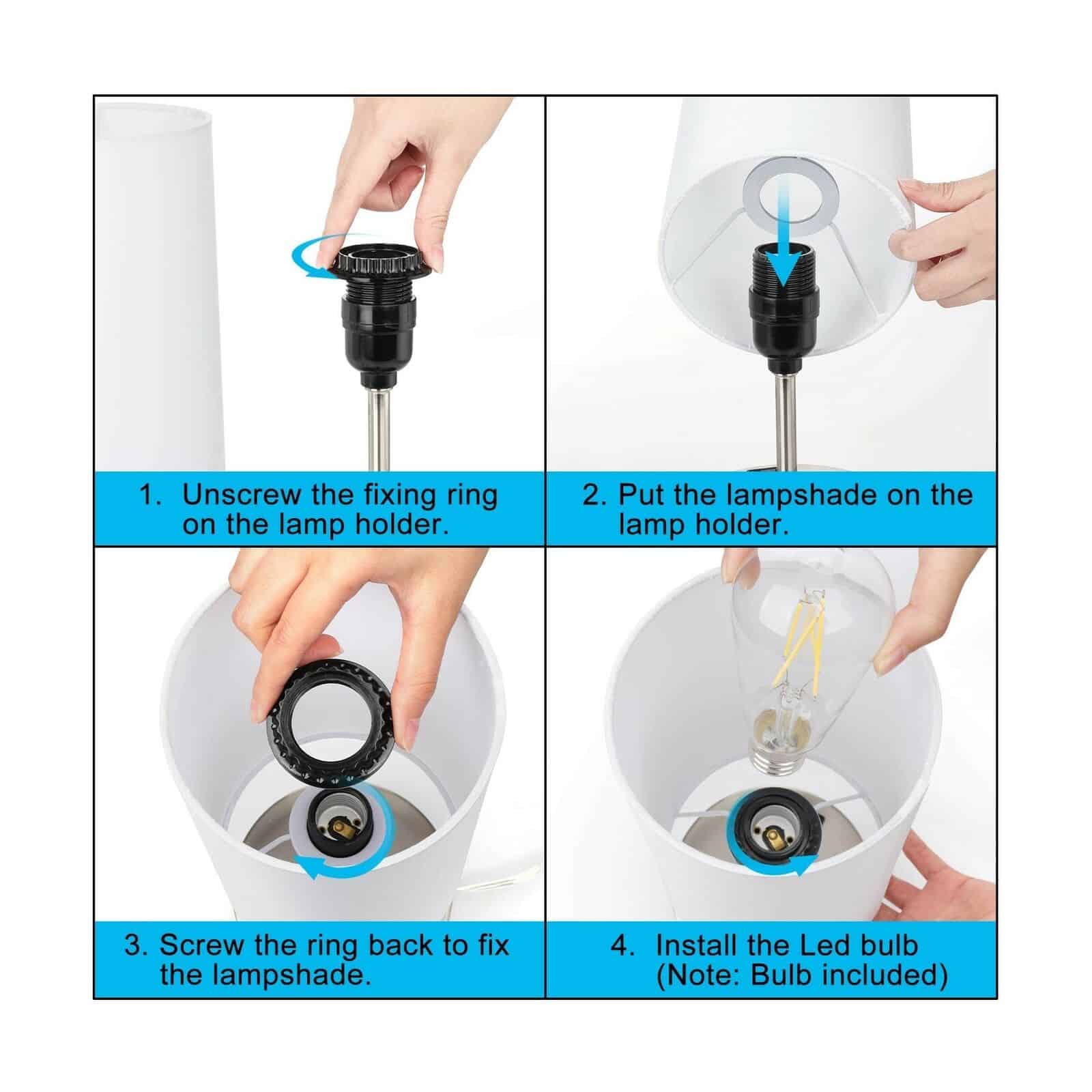 1. Unscrew the fixing ring on the lamp holder.

2. Put the lampshade on the lamp holder.

3. Screw the ring back to fix the lampshade.

4. Install the Led bulb (Note: Bulb included)